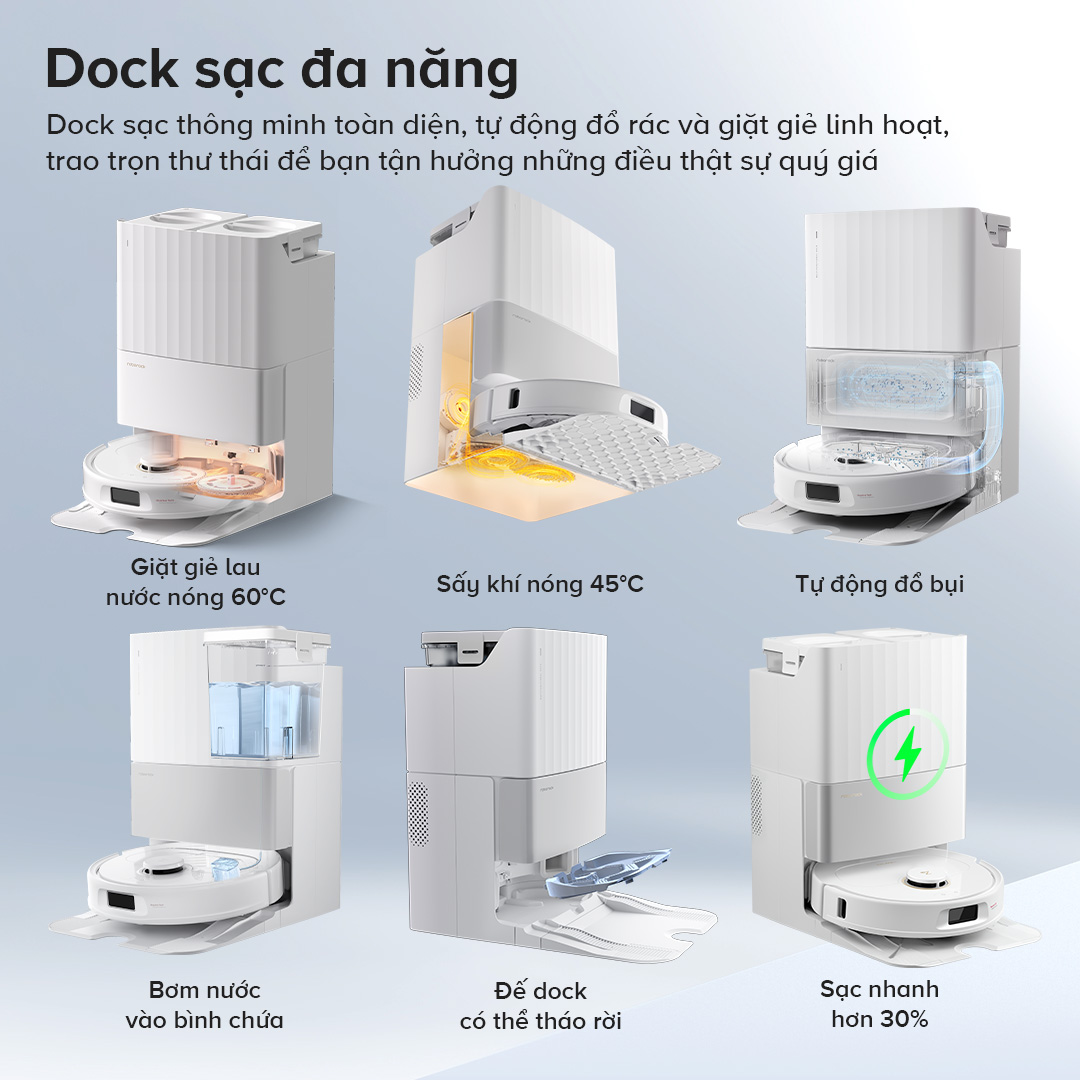 Dock sạc đa năng

Dock sạc thông minh toàn diện, tự động đổ rác và giặt giẻ linh hoạt, trao trọn thư thái để bạn tận hưởng những điều thật sự quý giá

Giặt giẻ lau nước nóng 60°C

Sấy khí nóng 45°C

Tự động đổ bụi

Bơm nước vào bình chứa

Đế dock có thể tháo rời

Sạc nhanh hơn 30%