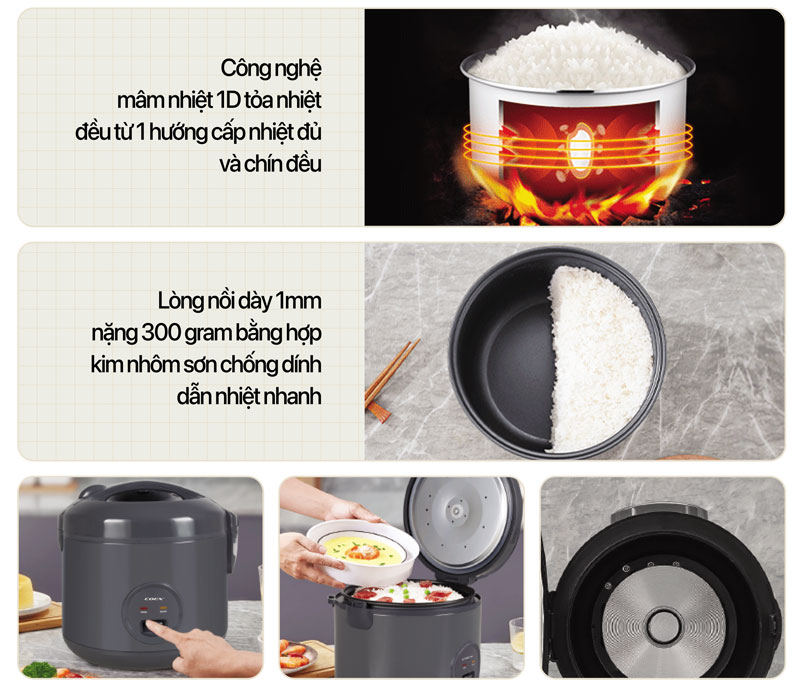 Công nghệ mâm nhiệt 1D tỏa nhiệt đều từ 1 hướng cấp nhiệt đủ và chín đều

Lòng nồi dày 1mm nặng 300 gram bằng hợp kim nhôm sơn chống dính dẫn nhiệt nhanh

COEX