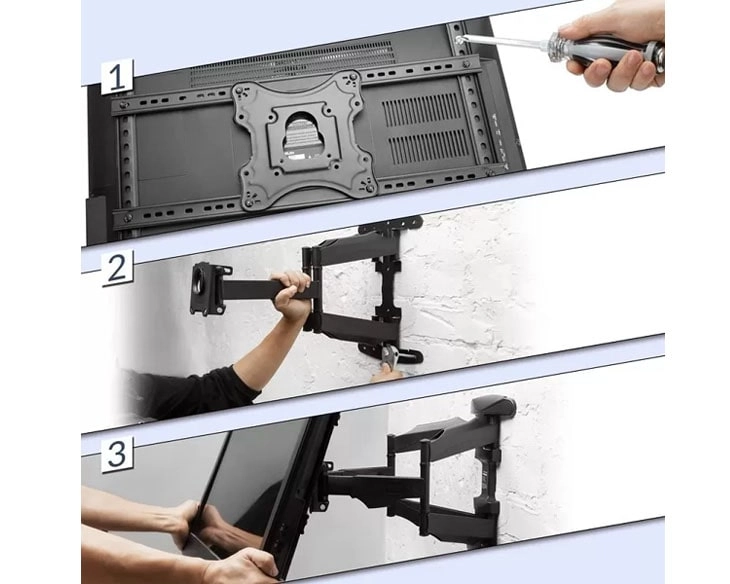 1

2

3