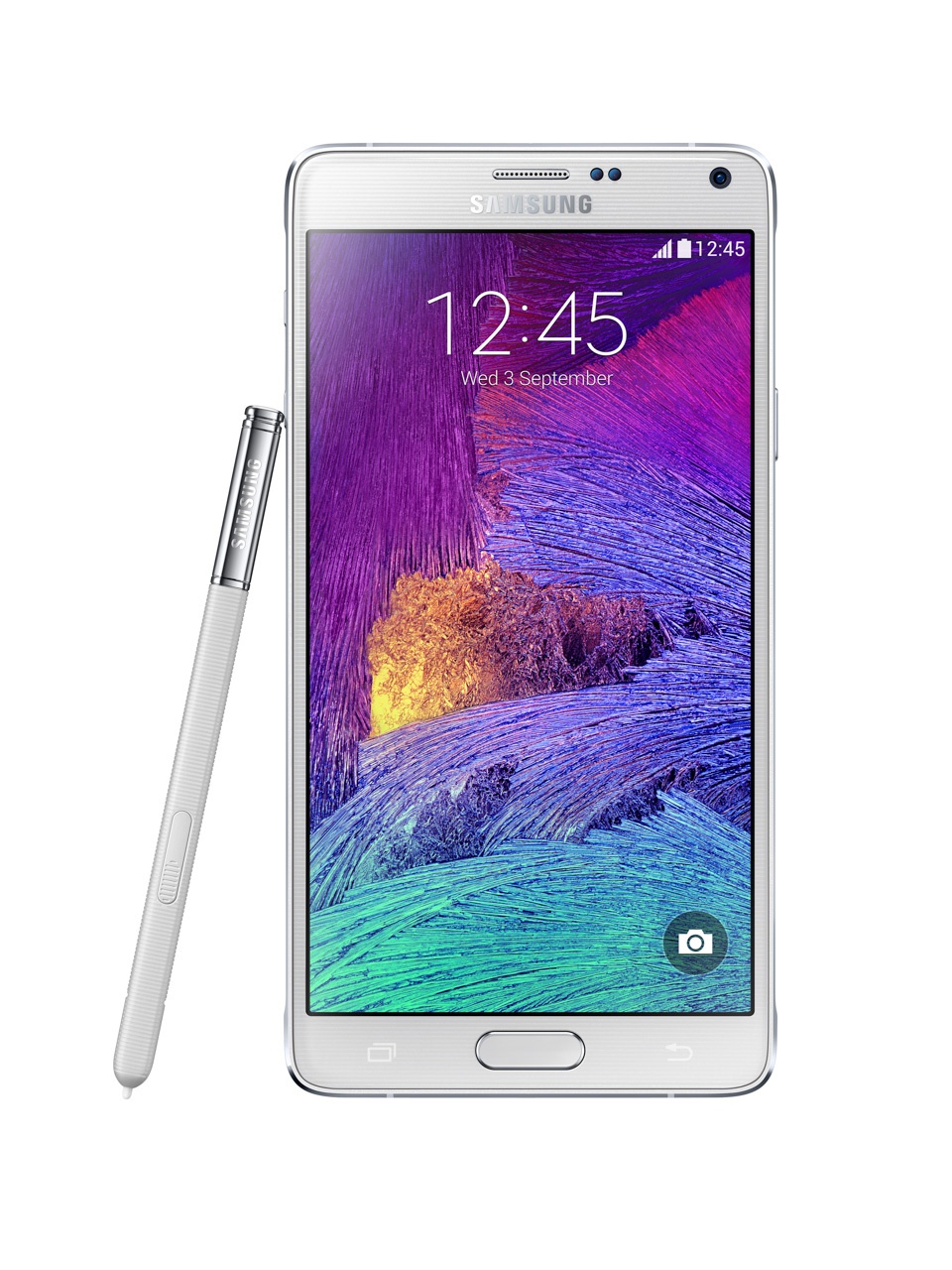 SAMSUNG

12:45

12:45

Wed 3 September

SAMSUNG